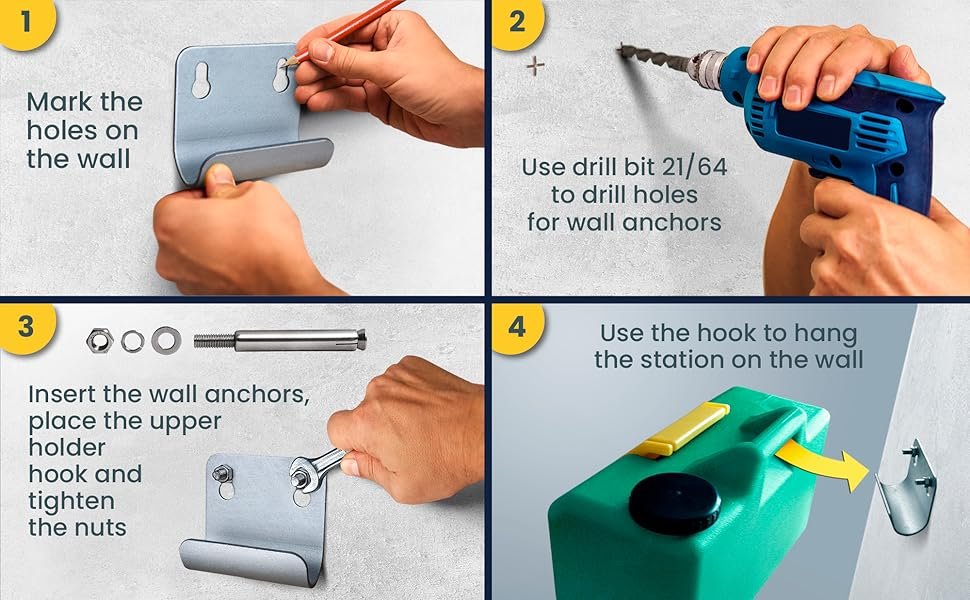 1

Mark the holes on the wall

2

Use drill bit 21/64 to drill holes for wall anchors

3

Insert the wall anchors, place the upper holder hook and tighten the nuts

4

Use the hook to hang the station on the wall