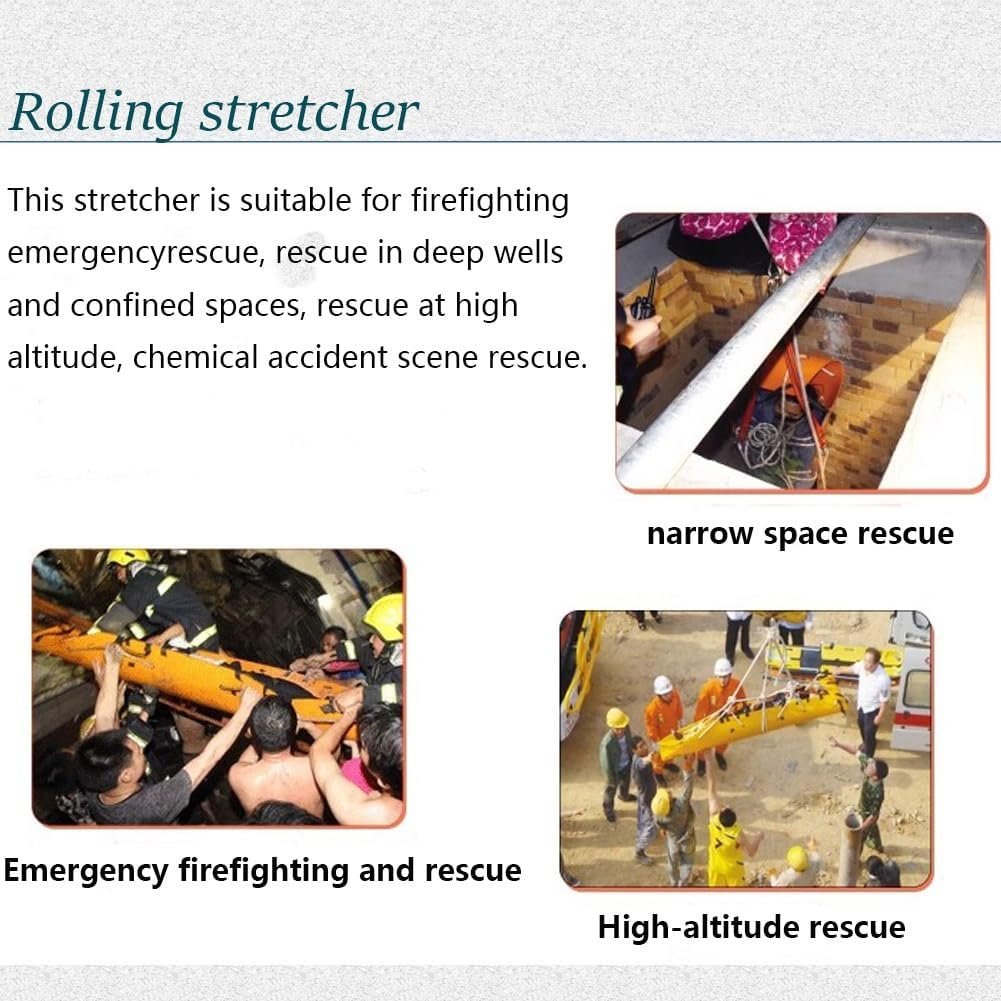 Rolling stretcher

This stretcher is suitable for firefighting emergencyrescue, rescue in deep wells and confined spaces, rescue at high altitude, chemical accident scene rescue.

narrow space rescue

Emergency firefighting and rescue

High-altitude rescue